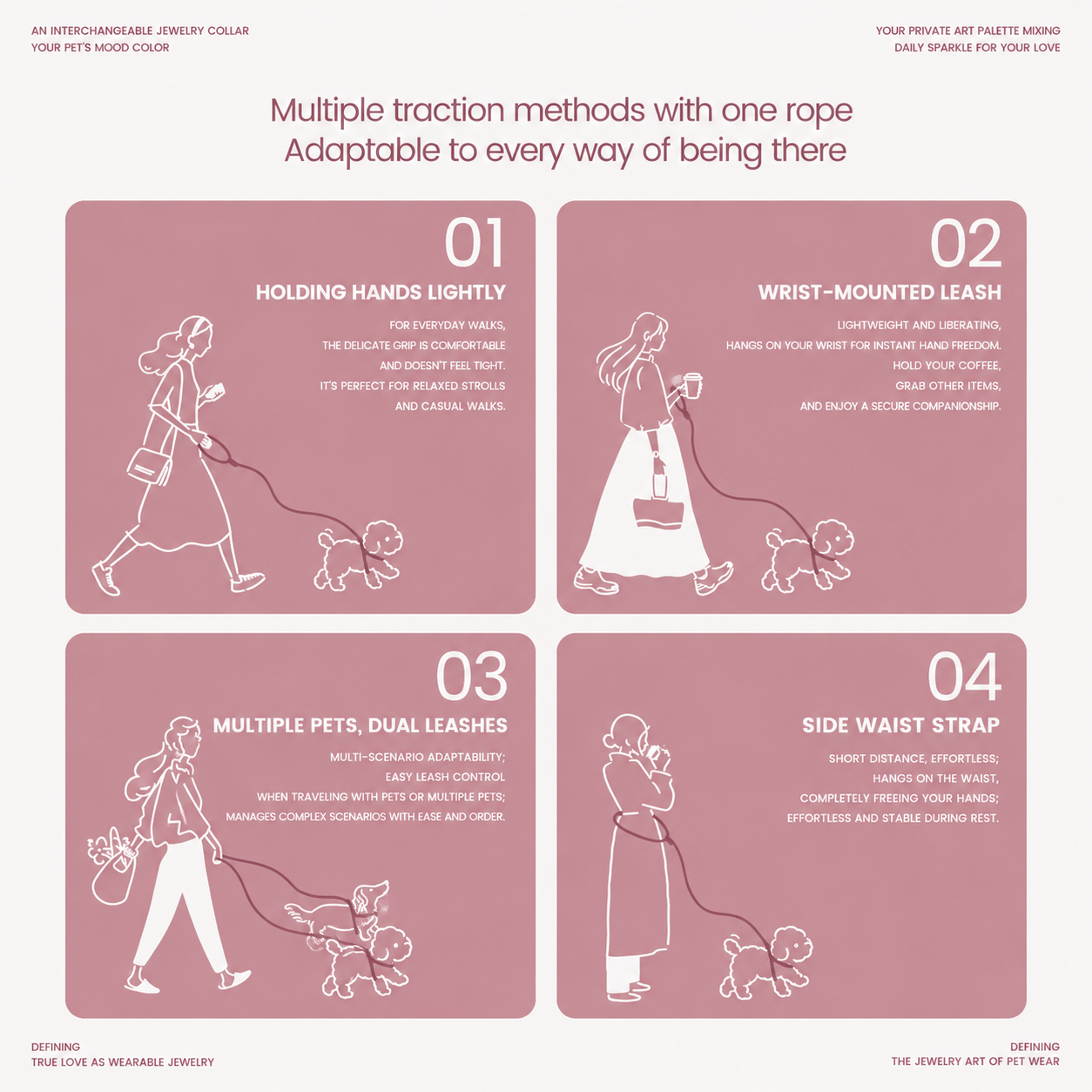 AN INTERCHANGEABLE JEWELRY COLLAR
YOUR PET'S MOOD COLOR

YOUR PRIVATE ART PALETTE MIXING
DAILY SPARKLE FOR YOUR LOVE

Multiple traction methods with one rope
Adaptable to every way of being there

01
HOLDING HANDS LIGHTLY
FOR EVERYDAY WALKS,
THE DELICATE GRIP IS COMFORTABLE
AND DOESN'T FEEL TIGHT.
IT'S PERFECT FOR RELAXED STROLLS
AND CASUAL WALKS.

02
WRIST-MOUNTED LEASH
LIGHTWEIGHT AND LIBERATING,
HANGS ON YOUR WRIST FOR INSTANT HAND FREEDOM.
HOLD YOUR COFFEE,
GRAB OTHER ITEMS,
AND ENJOY A SECURE COMPANIONSHIP.

03
MULTIPLE PETS, DUAL LEASHES
MULTI-SCENARIO ADAPTABILITY;
EASY LEASH CONTROL
WHEN TRAVELING WITH PETS OR MULTIPLE PETS;
MANAGES COMPLEX SCENARIOS WITH EASE AND ORDER.

04
SIDE WAIST STRAP
SHORT DISTANCE, EFFORTLESS;
HANGS ON THE WAIST,
COMPLETELY FREEING YOUR HANDS;
EFFORTLESS AND STABLE DURING REST.

DEFINING
TRUE LOVE AS WEARABLE JEWELRY

DEFINING
THE JEWELRY ART OF PET WEAR